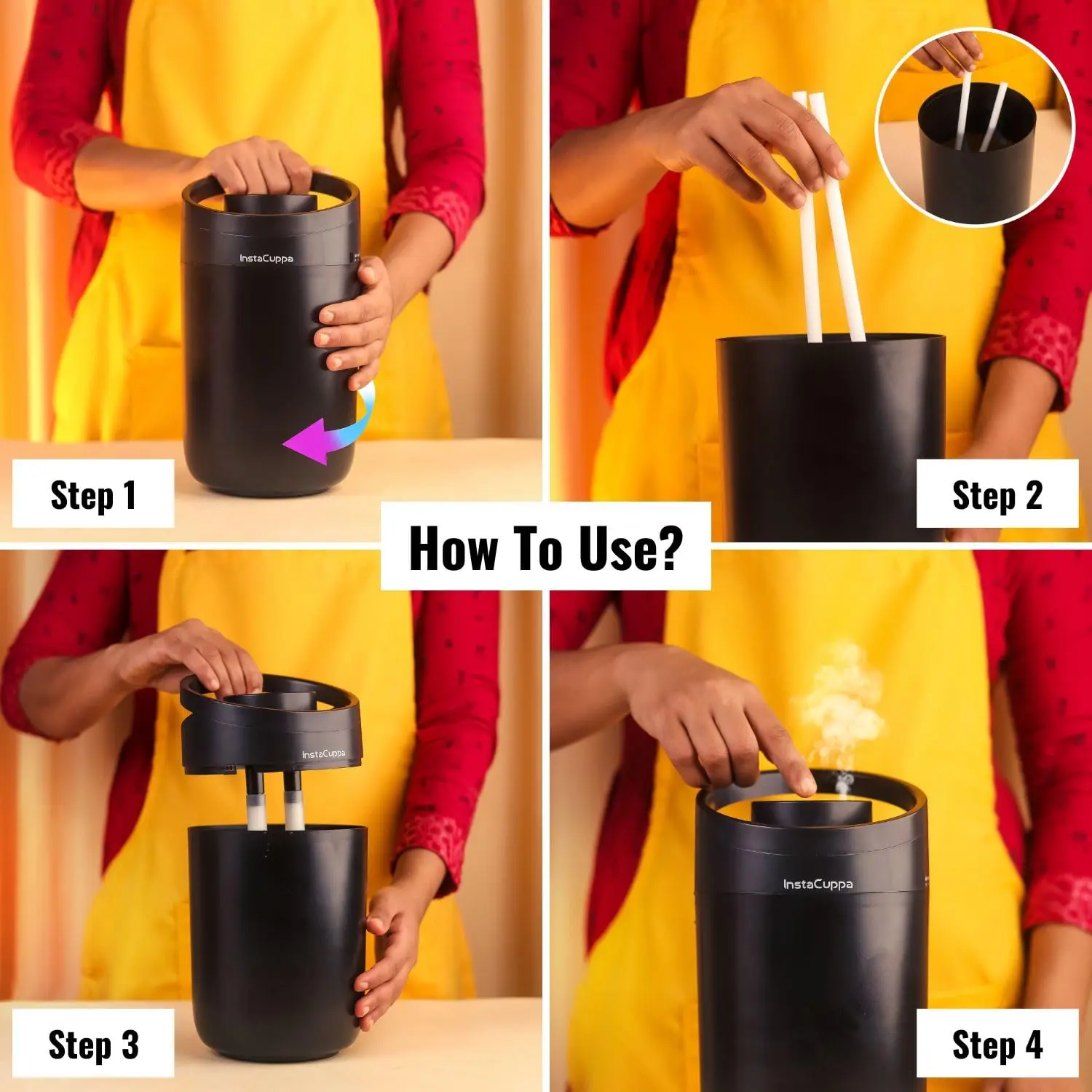 InstaCuppa

Step 1

Step 2

How To Use?

InstaCuppa

Step 3

InstaCuppa

Step 4